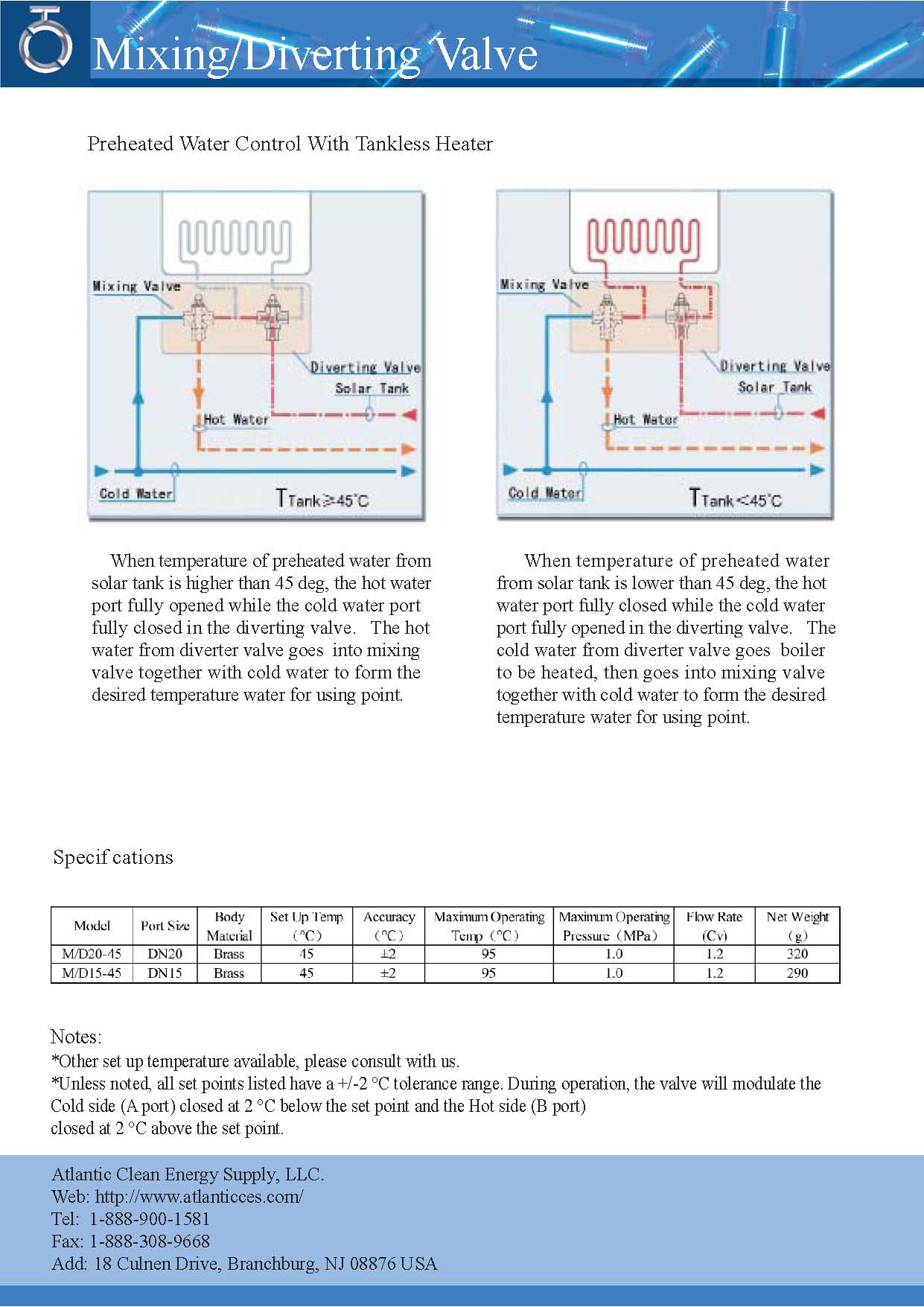 Mixing/Diverting Valve

Preheated Water Control With Tankless Heater

Mixing Valve
Diverting Valve
Solar Tank
Hot Water
Cold Water
$T_{Tank} \geq 45°C$

Mixing Valve
Diverting Valve
Solar Tank
Hot Water
Cold Water
$T_{Tank} < 45°C$

When temperature of preheated water from solar tank is higher than 45 deg, the hot water port fully opened while the cold water port fully closed in the diverting valve. The hot water from diverter valve goes into mixing valve together with cold water to form the desired temperature water for using point.

When temperature of preheated water from solar tank is lower than 45 deg, the hot water port fully closed while the cold water port fully opened in the diverting valve. The cold water from diverter valve goes boiler to be heated, then goes into mixing valve together with cold water to form the desired temperature water for using point.

Specif cations

| Model | Port Size | Body Material | Set Up Temp (°C) | Accuracy (°C) | Maximum Operating Temp (°C) | Maximum Operating Pressure (MPa) | Flow Rate (Cv) | Net Weight (g) |
|---|---|---|---|---|---|---|---|---|
| M/D20-45 | DN20 | Brass | 45 | ±2 | 95 | 1.0 | 1.2 | 320 |
| M/D15-45 | DN15 | Brass | 45 | ±2 | 95 | 1.0 | 1.2 | 290 |

Notes:
*Other set up temperature available, please consult with us.
*Unless noted, all set points listed have a +/-2 °C tolerance range. During operation, the valve will modulate the Cold side (A port) closed at 2 °C below the set point and the Hot side (B port) closed at 2 °C above the set point.

Atlantic Clean Energy Supply, LLC.
Web: http://www.atlanticces.com/
Tel: 1-888-900-1581
Fax: 1-888-308-9668
Add: 18 Culnen Drive, Branchburg, NJ 08876 USA